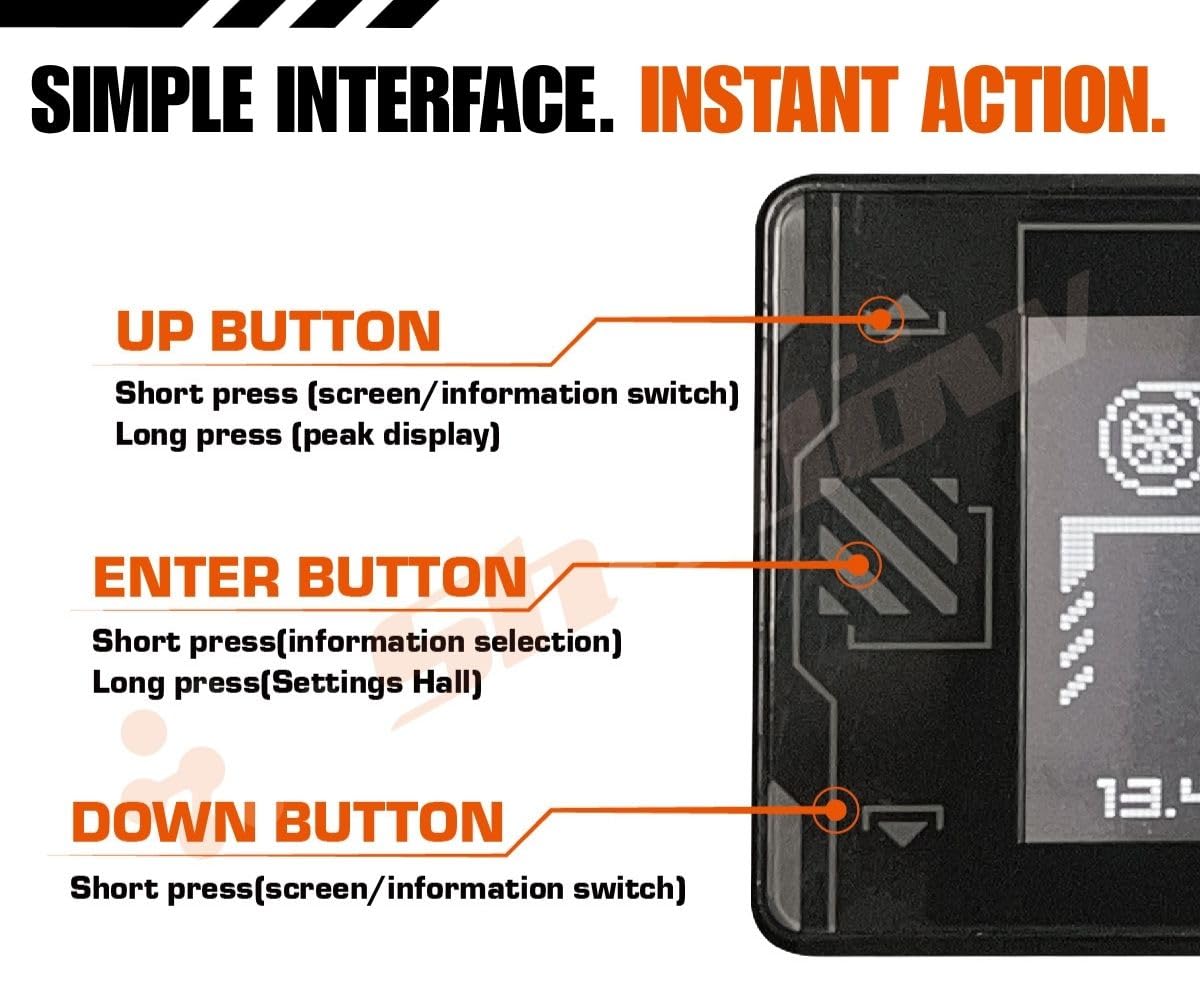 SIMPLE INTERFACE. INSTANT ACTION.

UP BUTTON
Short press (screen/information switch)
Long press (peak display)

ENTER BUTTON
Short press(information selection)
Long press(Settings Hall)

DOWN BUTTON
Short press(screen/information switch)

13.4